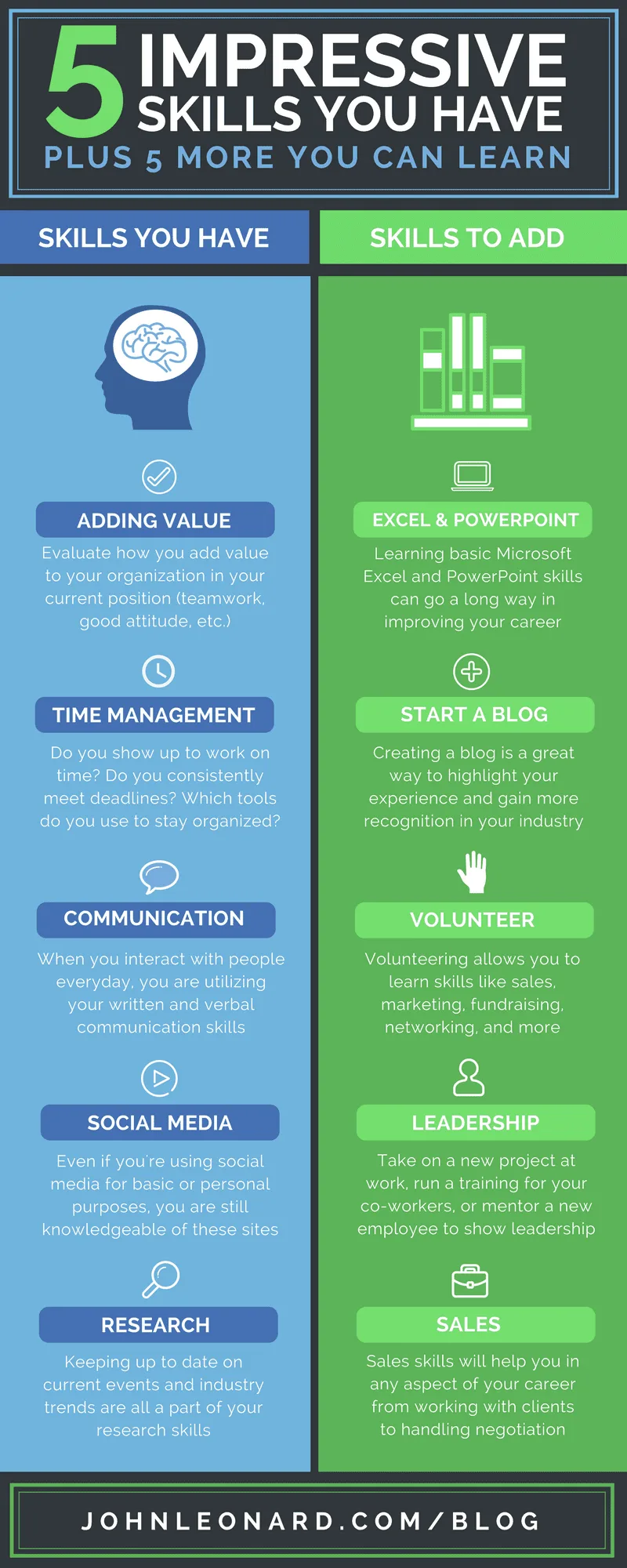 5 IMPRESSIVE SKILLS YOU HAVE
PLUS 5 MORE YOU CAN LEARN

SKILLS YOU HAVE

ADDING VALUE
Evaluate how you add value to your organization in your current position (teamwork, good attitude, etc.)

TIME MANAGEMENT
Do you show up to work on time? Do you consistently meet deadlines? Which tools do you use to stay organized?

COMMUNICATION
When you interact with people everyday, you are utilizing your written and verbal communication skills

SOCIAL MEDIA
Even if you're using social media for basic or personal purposes, you are still knowledgeable of these sites

RESEARCH
Keeping up to date on current events and industry trends are all a part of your research skills

SKILLS TO ADD

EXCEL & POWERPOINT
Learning basic Microsoft Excel and PowerPoint skills can go a long way in improving your career

START A BLOG
Creating a blog is a great way to highlight your experience and gain more recognition in your industry

VOLUNTEER
Volunteering allows you to learn skills like sales, marketing, fundraising, networking, and more

LEADERSHIP
Take on a new project at work, run a training for your co-workers, or mentor a new employee to show leadership

SALES
Sales skills will help you in any aspect of your career from working with clients to handling negotiation

JOHNLEONARD.COM/BLOG