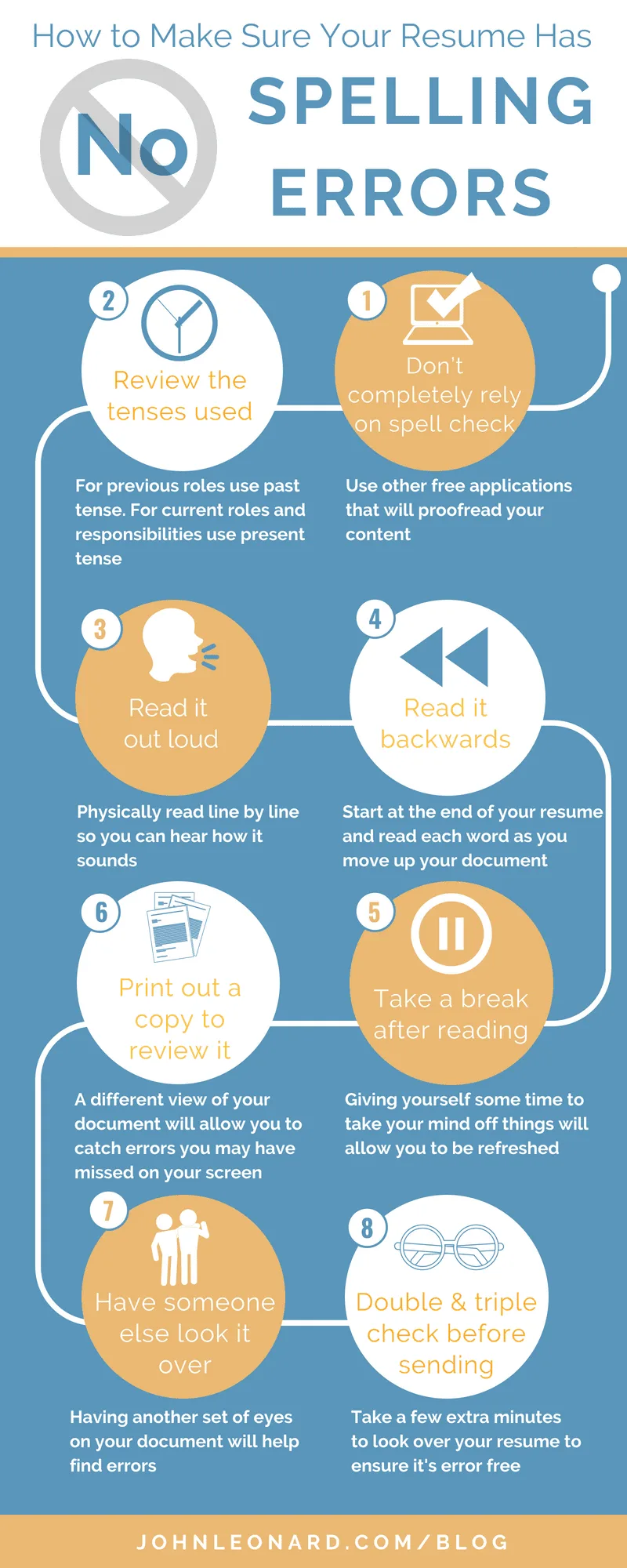 How to Make Sure Your Resume Has

No

SPELLING ERRORS

1

Don't completely rely on spell check

Use other free applications that will proofread your content

2

Review the tenses used

For previous roles use past tense. For current roles and responsibilities use present tense

3

Read it out loud

Physically read line by line so you can hear how it sounds

4

Read it backwards

Start at the end of your resume and read each word as you move up your document

5

Take a break after reading

Giving yourself some time to take your mind off things will allow you to be refreshed

6

Print out a copy to review it

A different view of your document will allow you to catch errors you may have missed on your screen

7

Have someone else look it over

Having another set of eyes on your document will help find errors

8

Double & triple check before sending

Take a few extra minutes to look over your resume to ensure it's error free

JOHNLEONARD.COM/BLOG