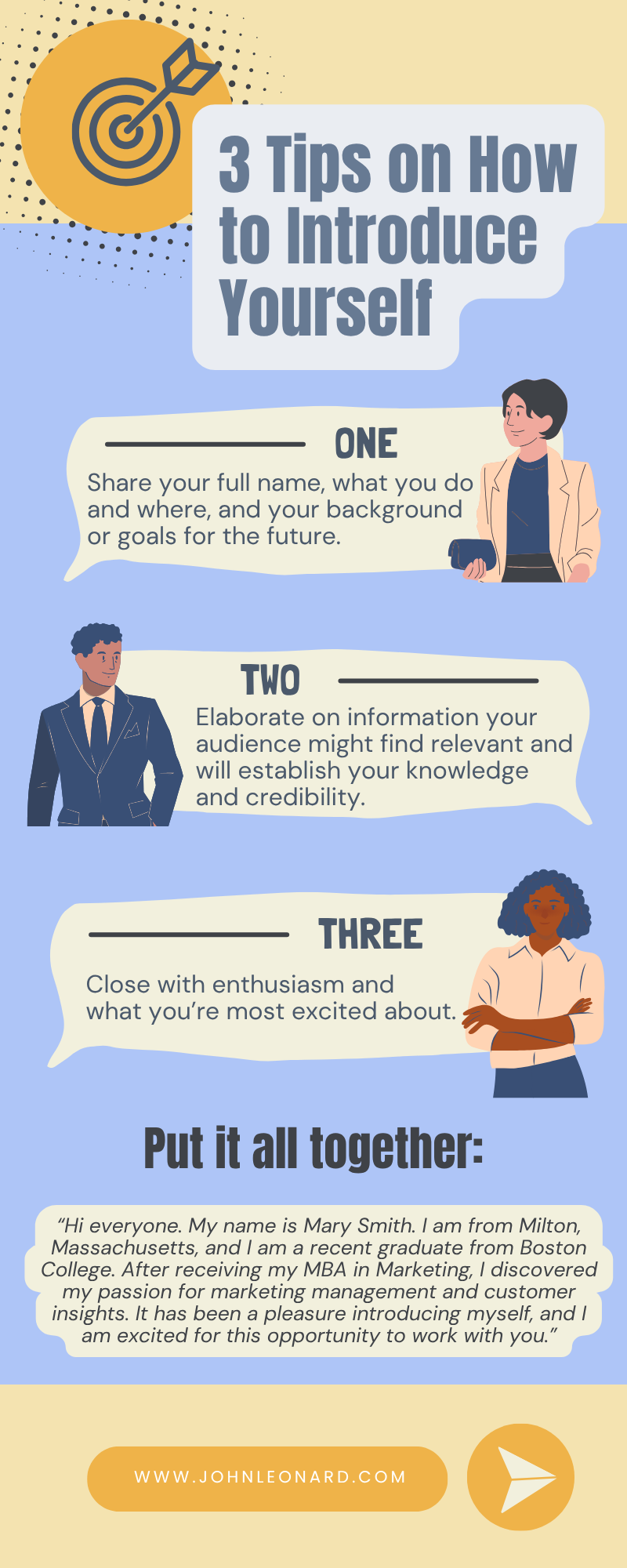 3 Tips on How to Introduce Yourself

ONE

Share your full name, what you do and where, and your background or goals for the future.

TWO

Elaborate on information your audience might find relevant and will establish your knowledge and credibility.

THREE

Close with enthusiasm and what you're most excited about.

Put it all together:

"Hi everyone. My name is Mary Smith. I am from Milton, Massachusetts, and I am a recent graduate from Boston College. After receiving my MBA in Marketing, I discovered my passion for marketing management and customer insights. It has been a pleasure introducing myself, and I am excited for this opportunity to work with you."

WWW.JOHNLEONARD.COM